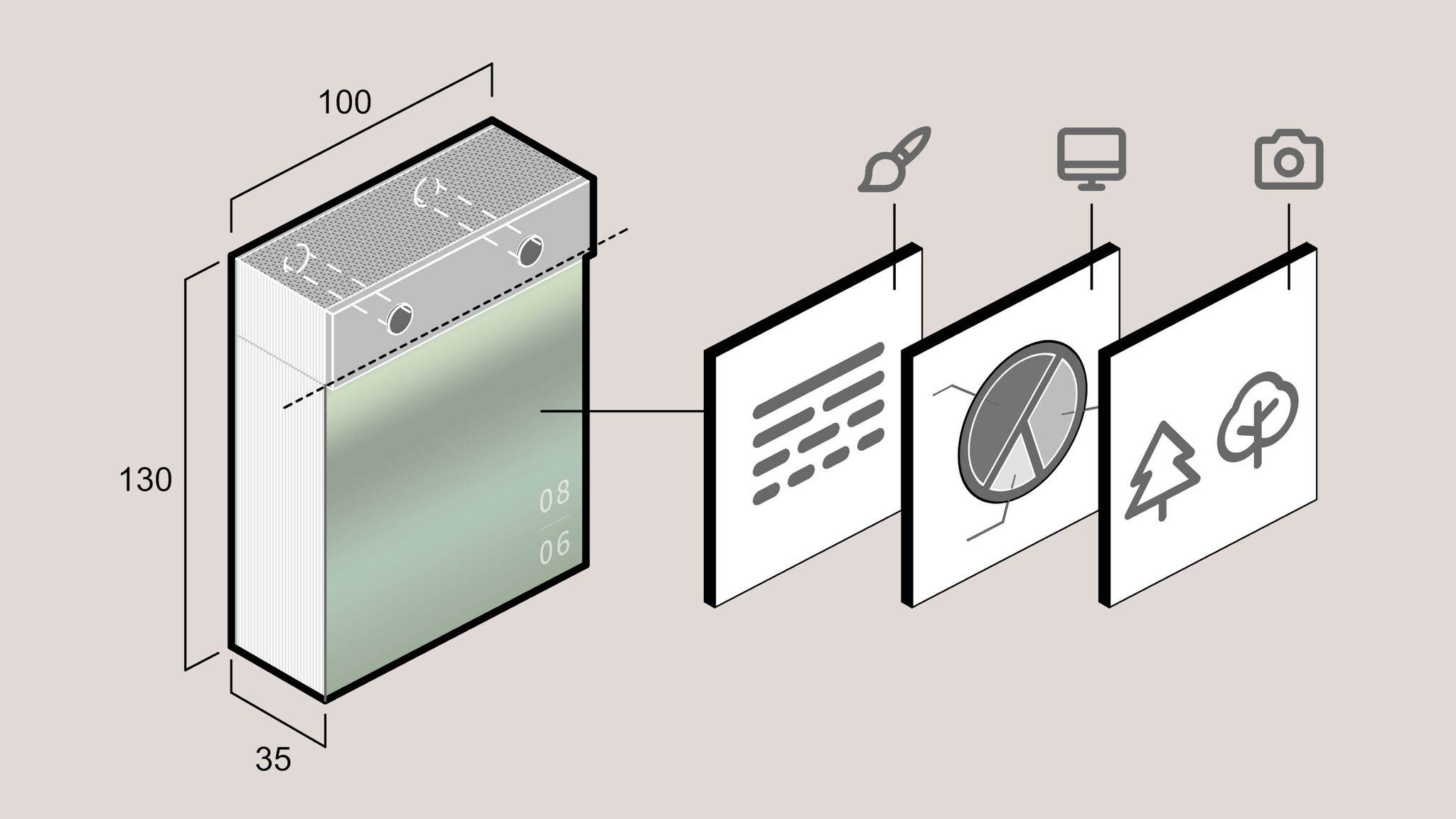 100

130

35

08
06