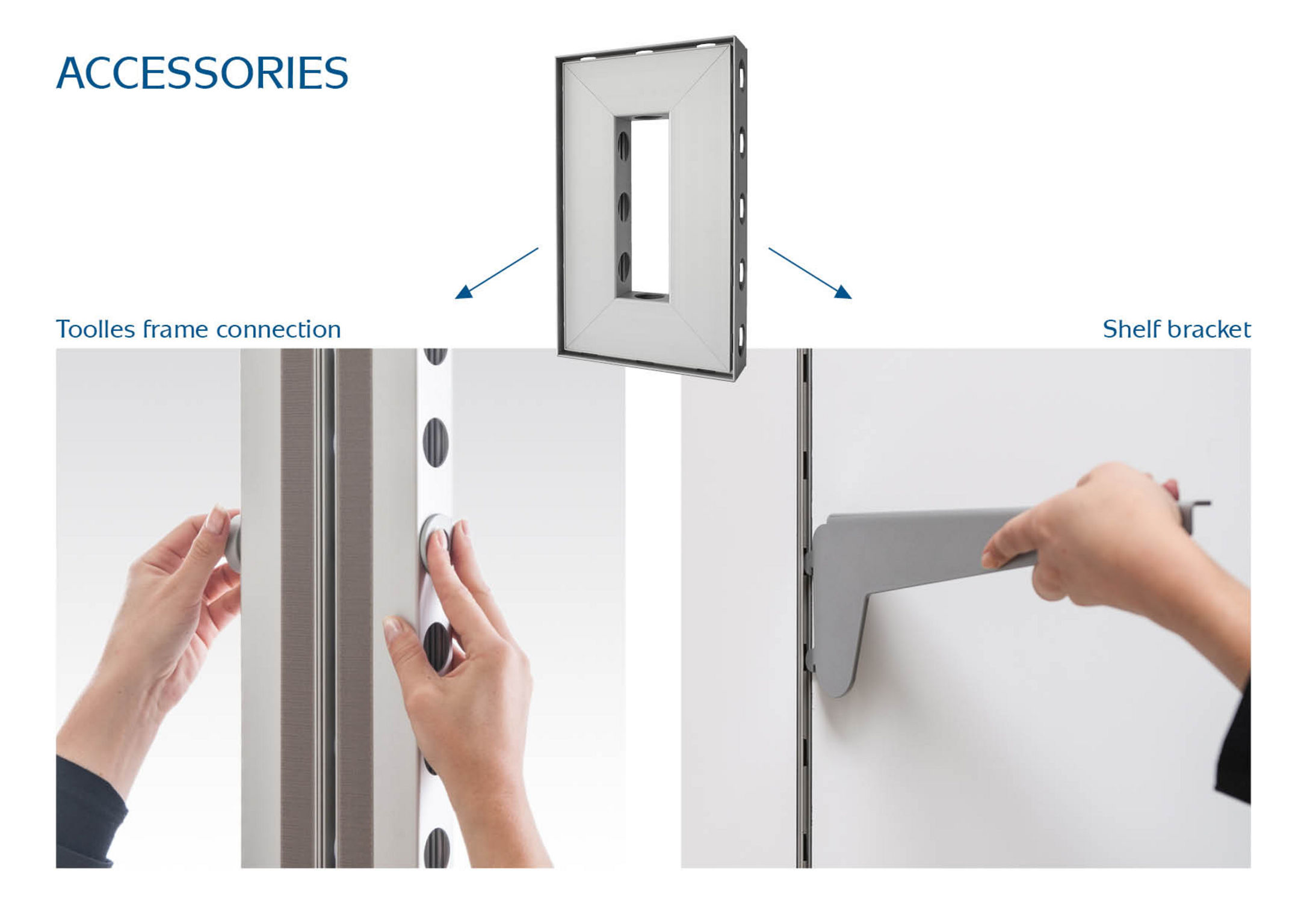 ACCESSORIES

Toolles frame connection

Shelf bracket