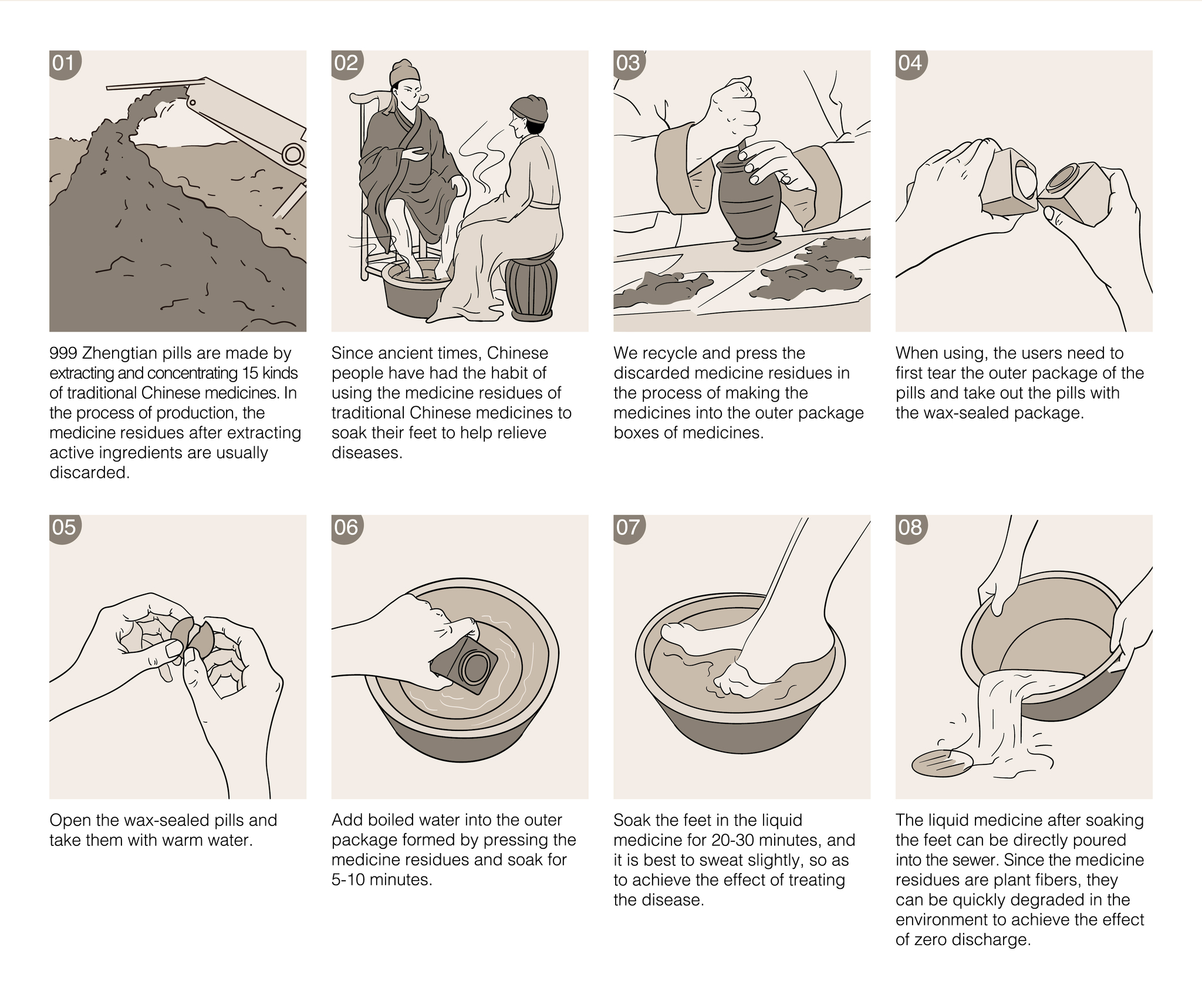 01

999 Zhengtian pills are made by extracting and concentrating 15 kinds of traditional Chinese medicines. In the process of production, the medicine residues after extracting active ingredients are usually discarded.

02

Since ancient times, Chinese people have had the habit of using the medicine residues of traditional Chinese medicines to soak their feet to help relieve diseases.

03

We recycle and press the discarded medicine residues in the process of making the medicines into the outer package boxes of medicines.

04

When using, the users need to first tear the outer package of the pills and take out the pills with the wax-sealed package.

05

Open the wax-sealed pills and take them with warm water.

06

Add boiled water into the outer package formed by pressing the medicine residues and soak for 5-10 minutes.

07

Soak the feet in the liquid medicine for 20-30 minutes, and it is best to sweat slightly, so as to achieve the effect of treating the disease.

08

The liquid medicine after soaking the feet can be directly poured into the sewer. Since the medicine residues are plant fibers, they can be quickly degraded in the environment to achieve the effect of zero discharge.