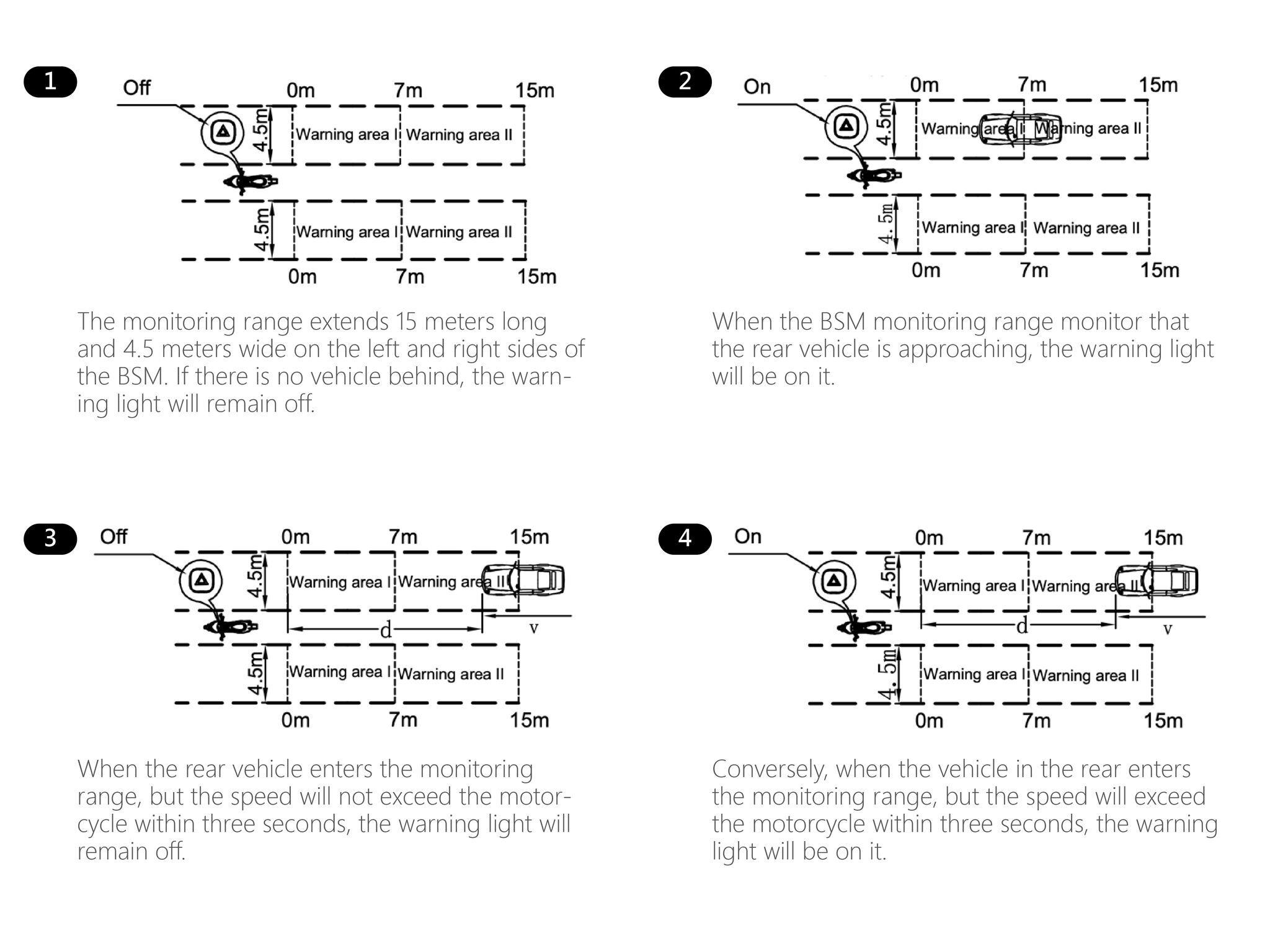 1

Off

0m 7m 15m

4.5m

Warning area I Warning area II

4.5m

Warning area I Warning area II

0m 7m 15m

The monitoring range extends 15 meters long and 4.5 meters wide on the left and right sides of the BSM. If there is no vehicle behind, the warning light will remain off.

2

On

0m 7m 15m

4.5m

Warning area I Warning area II

4.5m

Warning area I Warning area II

0m 7m 15m

When the BSM monitoring range monitor that the rear vehicle is approaching, the warning light will be on it.

3

Off

0m 7m 15m

4.5m

Warning area I Warning area II

d

v

4.5m

Warning area I Warning area II

0m 7m 15m

When the rear vehicle enters the monitoring range, but the speed will not exceed the motorcycle within three seconds, the warning light will remain off.

4

On

0m 7m 15m

4.5m

Warning area I Warning area II

d

v

4.5m

Warning area I Warning area II

0m 7m 15m

Conversely, when the vehicle in the rear enters the monitoring range, but the speed will exceed the motorcycle within three seconds, the warning light will be on it.