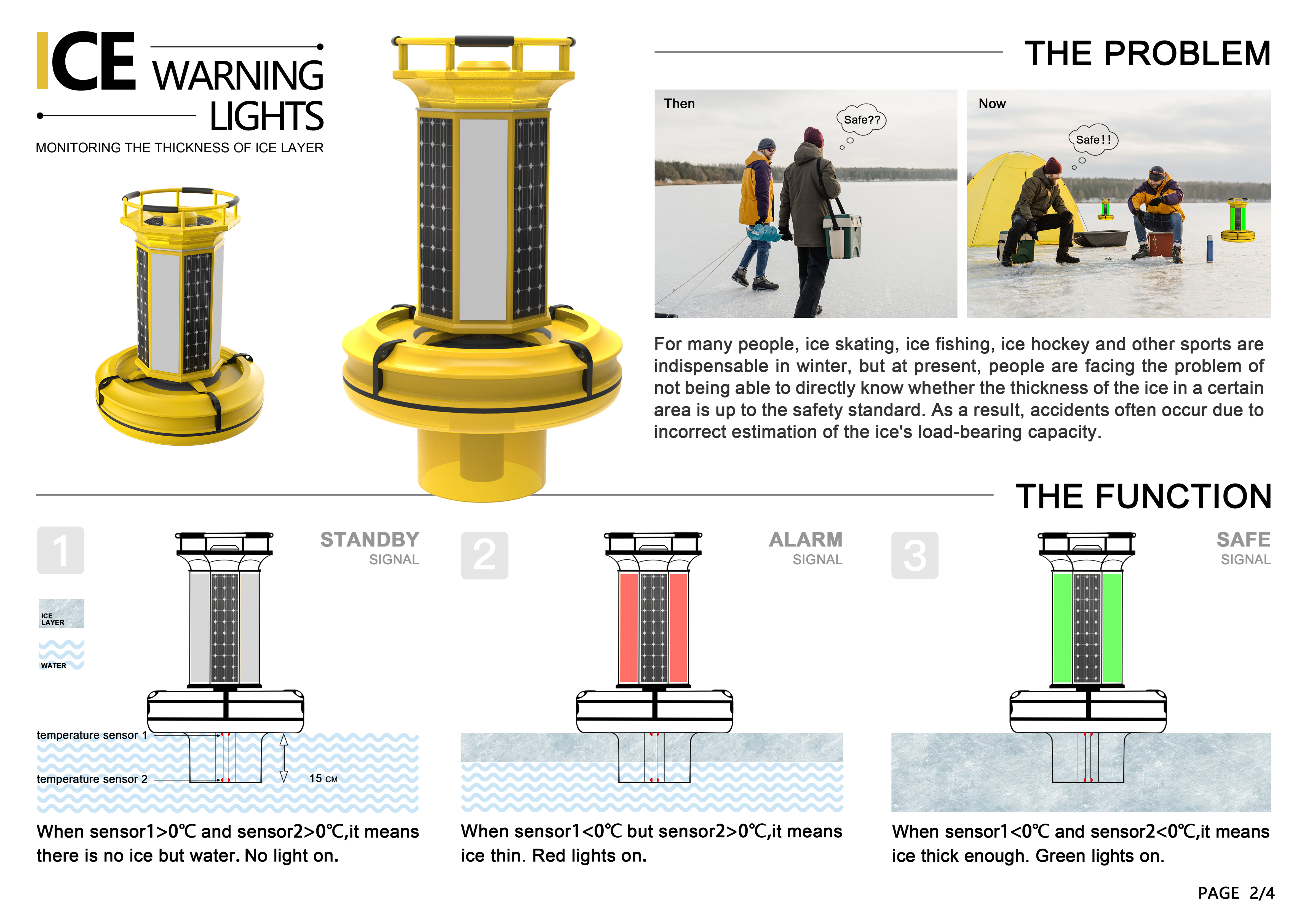 ICE WARNING LIGHTS

MONITORING THE THICKNESS OF ICE LAYER

THE PROBLEM

Then

Safe??

Now

Safe!!

For many people, ice skating, ice fishing, ice hockey and other sports are indispensable in winter, but at present, people are facing the problem of not being able to directly know whether the thickness of the ice in a certain area is up to the safety standard. As a result, accidents often occur due to incorrect estimation of the ice's load-bearing capacity.

THE FUNCTION

1

STANDBY SIGNAL

ICE LAYER

WATER

temperature sensor 1

temperature sensor 2

15 CM

When sensor1>0℃ and sensor2>0℃,it means there is no ice but water. No light on.

2

ALARM SIGNAL

When sensor1<0℃ but sensor2>0℃,it means ice thin. Red lights on.

3

SAFE SIGNAL

When sensor1<0℃ and sensor2<0℃,it means ice thick enough. Green lights on.

PAGE 2/4