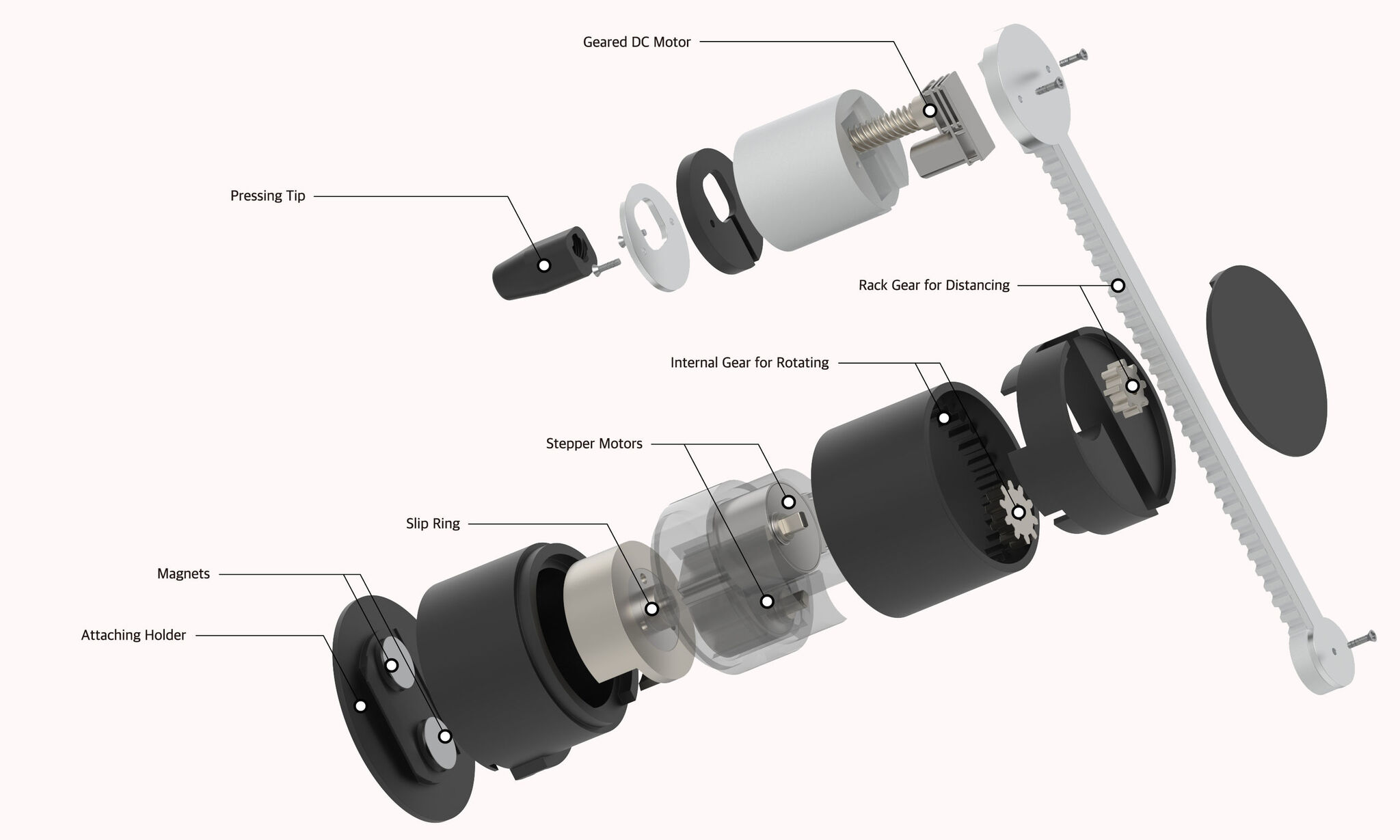 Geared DC Motor

Pressing Tip

Rack Gear for Distancing

Internal Gear for Rotating

Stepper Motors

Slip Ring

Magnets

Attaching Holder