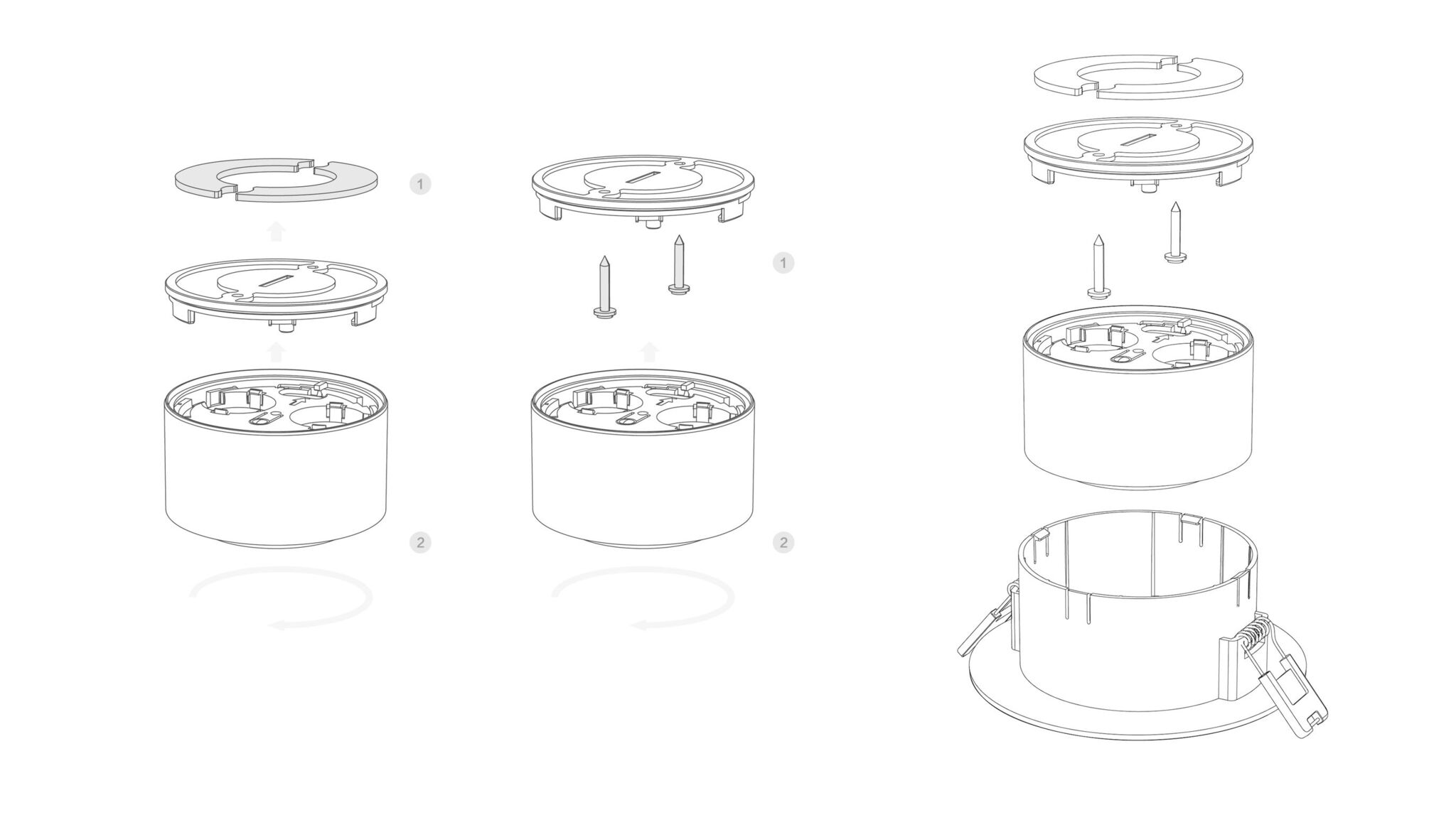 1

2

1

2